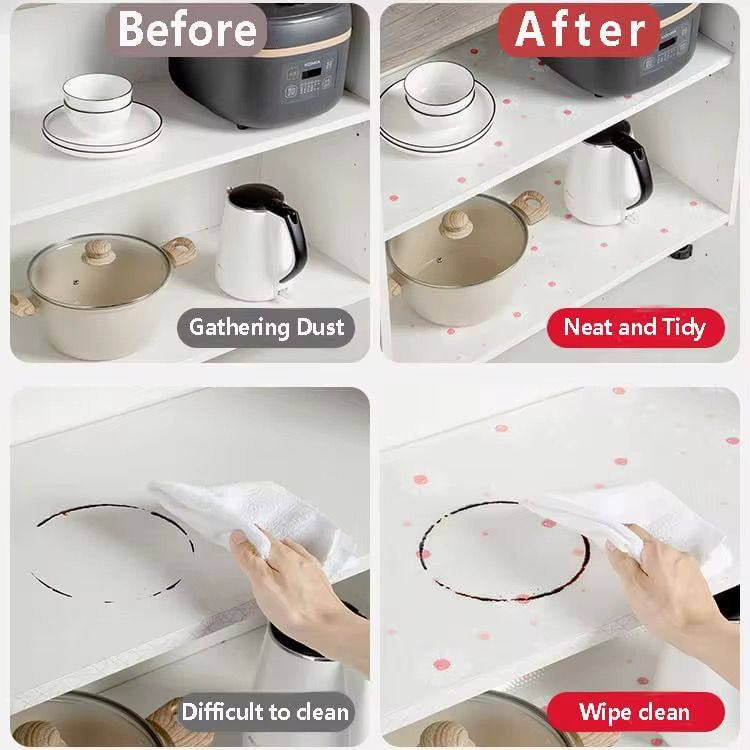 Before

After

Gathering Dust

Neat and Tidy

Difficult to clean

Wipe clean