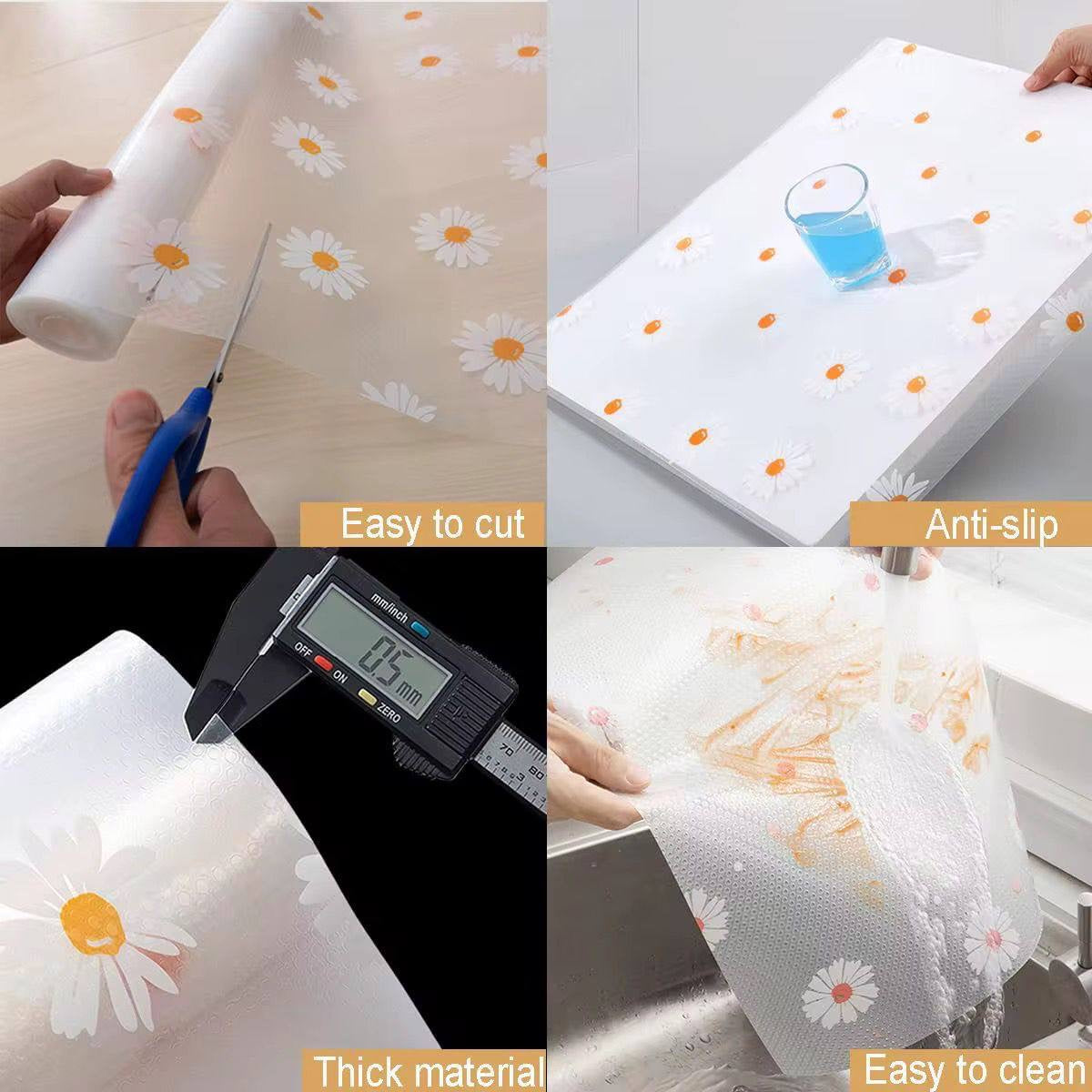 Easy to cut

Anti-slip

mm/inch
OFF ON ZERO
0.5 mm
70 80

Thick material

Easy to clean