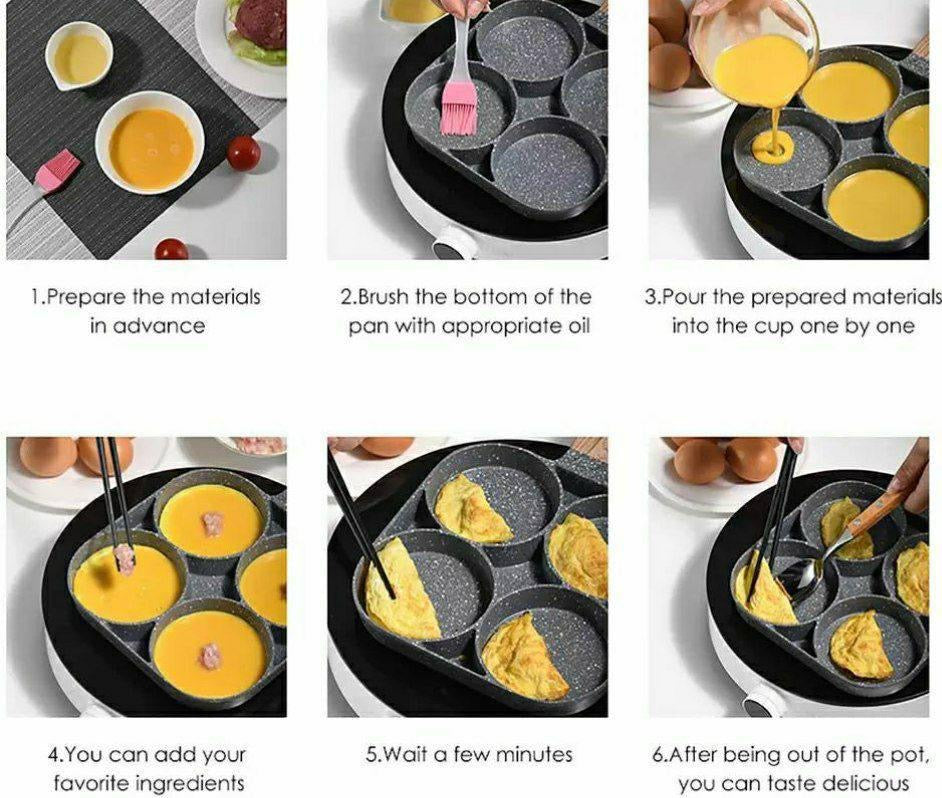 1.Prepare the materials in advance

2.Brush the bottom of the pan with appropriate oil

3.Pour the prepared materials into the cup one by one

4.You can add your favorite ingredients

5.Wait a few minutes

6.After being out of the pot, you can taste delicious