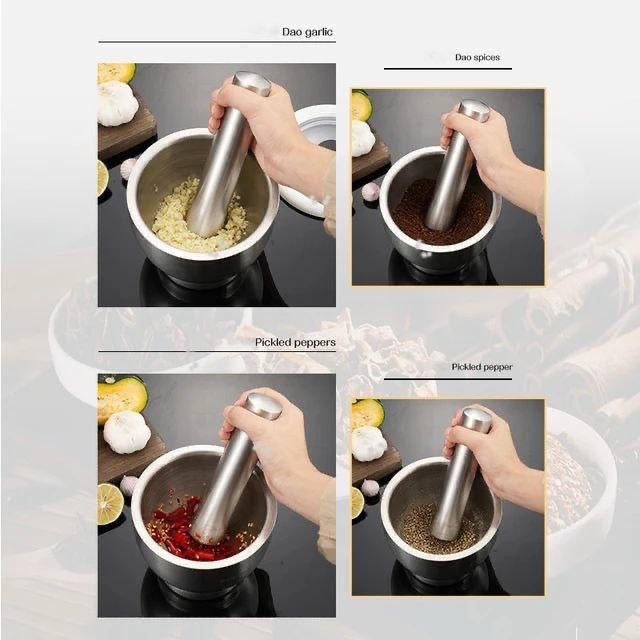 Dao garlic

Dao spices

Pickled peppers

Pickled pepper